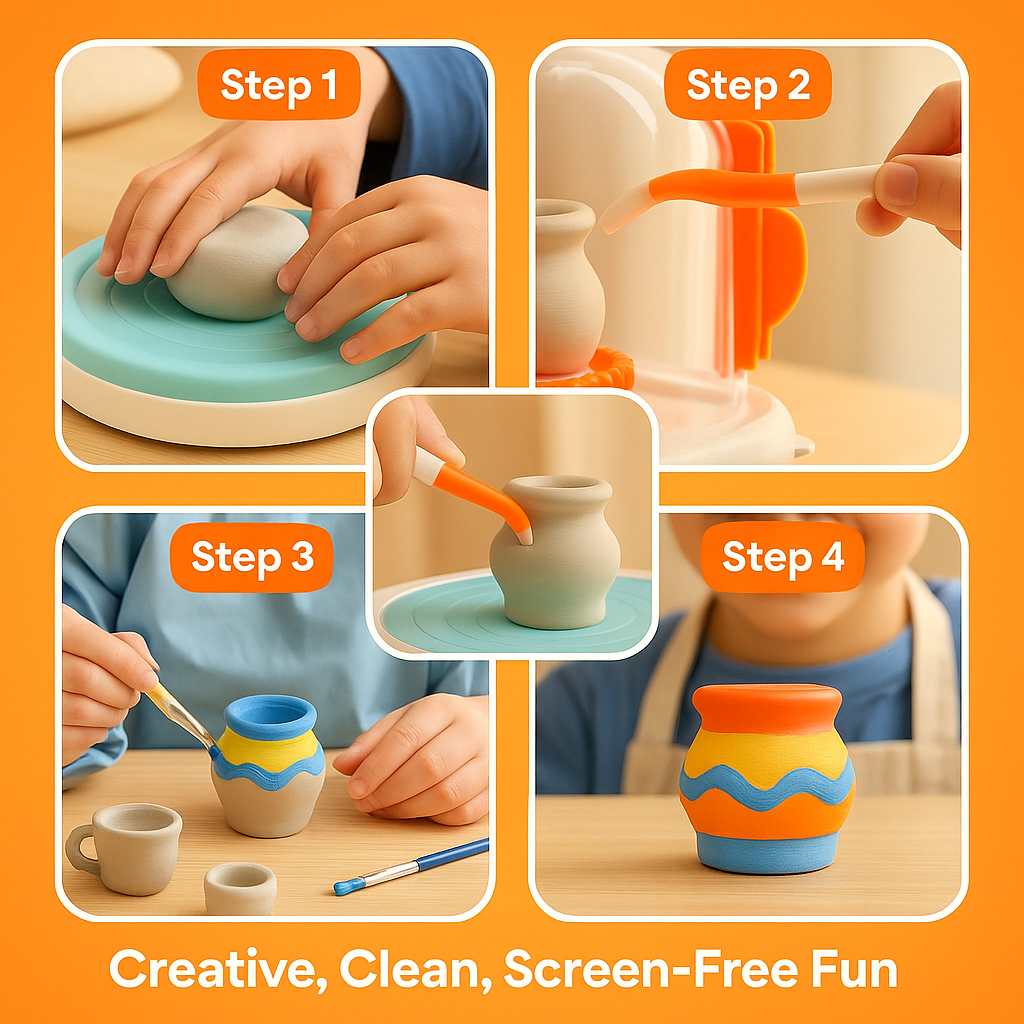 Step 1

Step 2

Step 3

Step 4

Creative, Clean, Screen-Free Fun